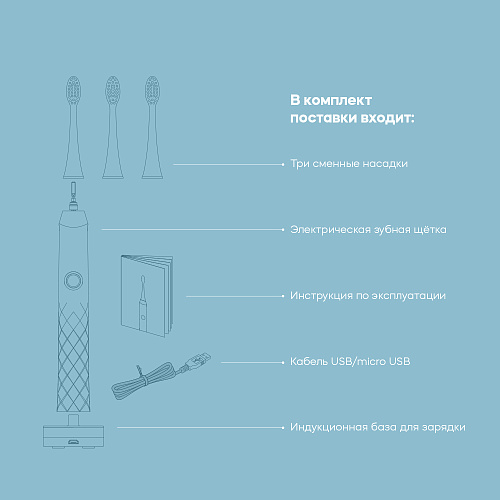 В комплект поставки входит:

Три сменные насадки

Электрическая зубная щётка

Инструкция по эксплуатации

Кабель USB/micro USB

Индукционная база для зарядки