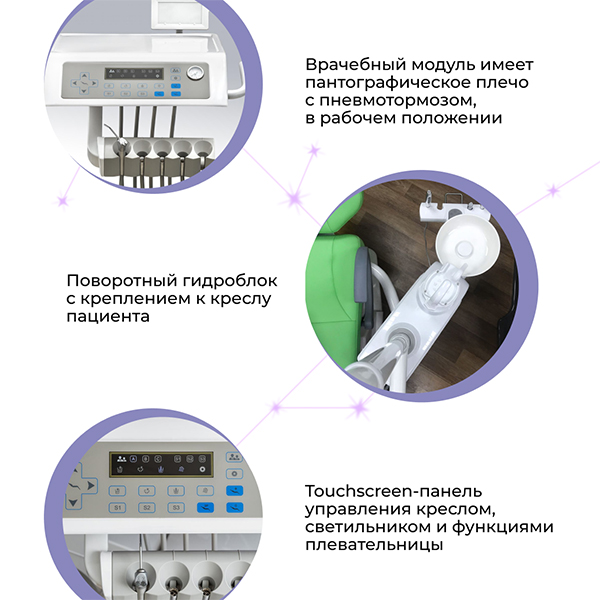 Врачебный модуль имеет пантографическое плечо с пневмотормозом, в рабочем положении

Поворотный гидроблок с креплением к креслу пациента

S1
S2
S3

Touchscreen-панель управления креслом, светильником и функциями плевательницы