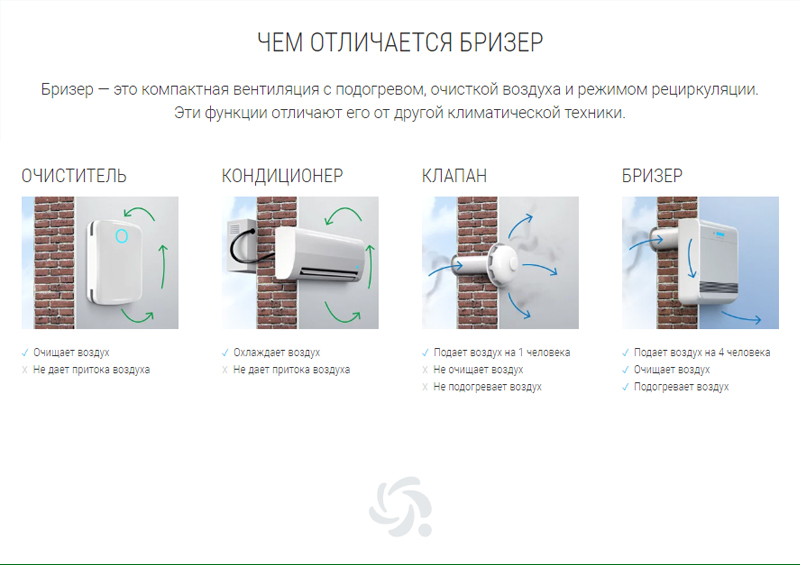 ЧЕМ ОТЛИЧАЕТСЯ БРИЗЕР

Бризер — это компактная вентиляция с подогревом, очисткой воздуха и режимом рециркуляции. Эти функции отличают его от другой климатической техники.

ОЧИСТИТЕЛЬ

✓ Очищает воздух
X Не дает притока воздуха

КОНДИЦИОНЕР

✓ Охлаждает воздух
X Не дает притока воздуха

КЛАПАН

✓ Подает воздух на 1 человека
X Не очищает воздух
X Не подогревает воздух

БРИЗЕР

✓ Подает воздух на 4 человека
✓ Очищает воздух
✓ Подогревает воздух